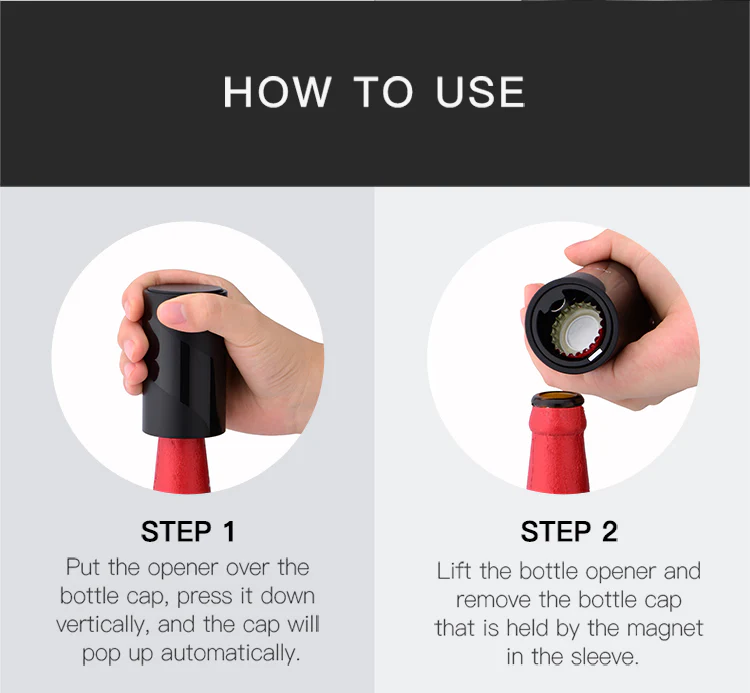 HOW TO USE

STEP 1

Put the opener over the bottle cap, press it down vertically, and the cap will pop up automatically.

STEP 2

Lift the bottle opener and remove the bottle cap that is held by the magnet in the sleeve.